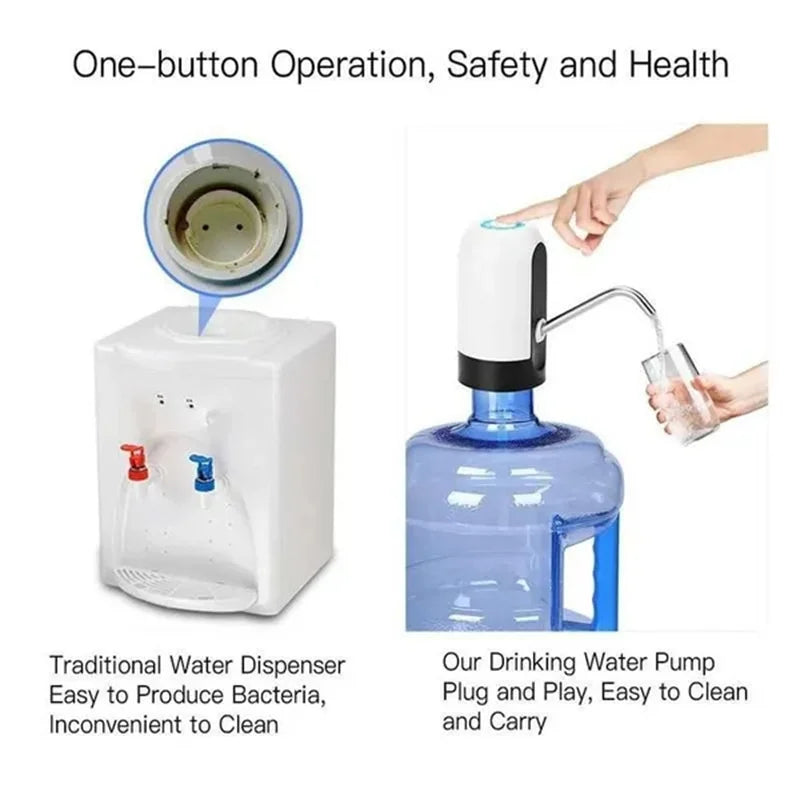 One–button Operation, Safety and Health

Traditional Water Dispenser Easy to Produce Bacteria, Inconvenient to Clean

Our Drinking Water Pump Plug and Play, Easy to Clean and Carry